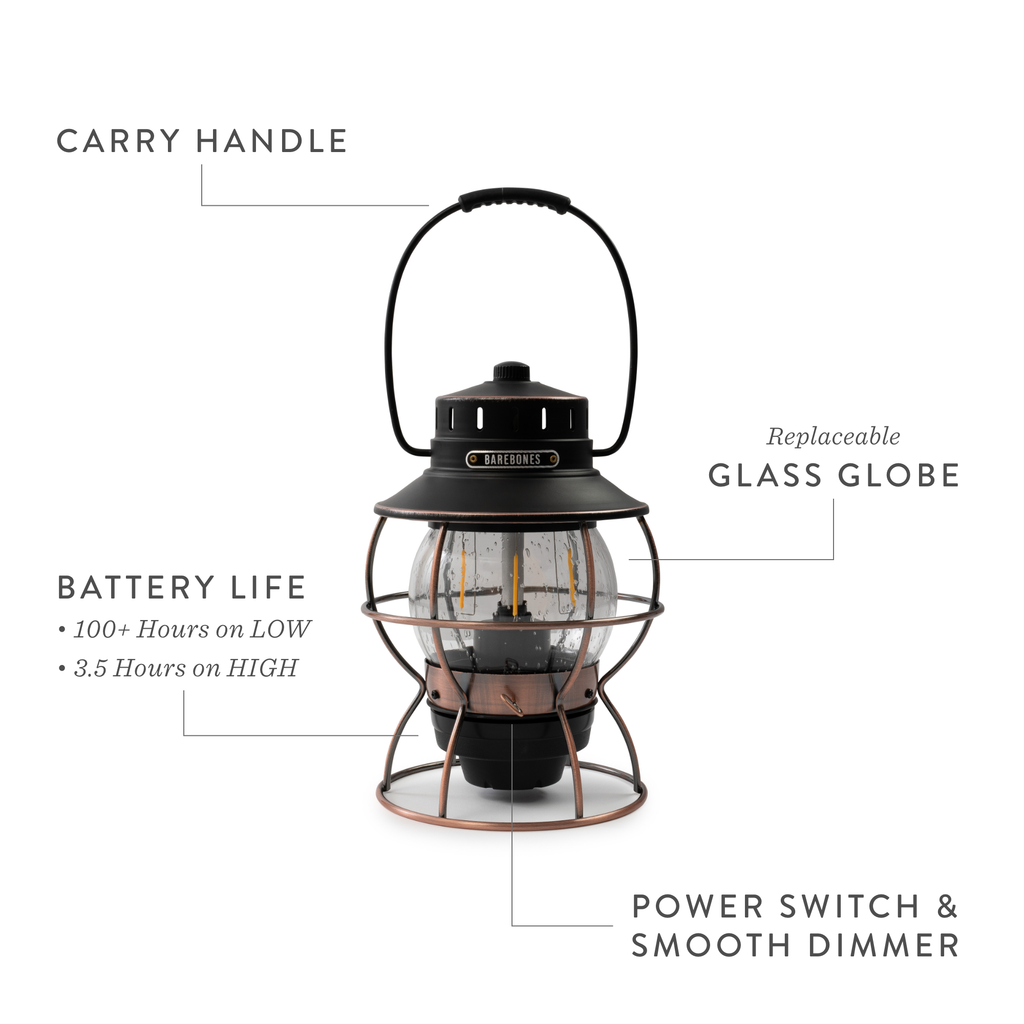 CARRY HANDLE

BAREBONES

Replaceable
GLASS GLOBE

BATTERY LIFE
• 100+ Hours on LOW
• 3.5 Hours on HIGH

POWER SWITCH &
SMOOTH DIMMER