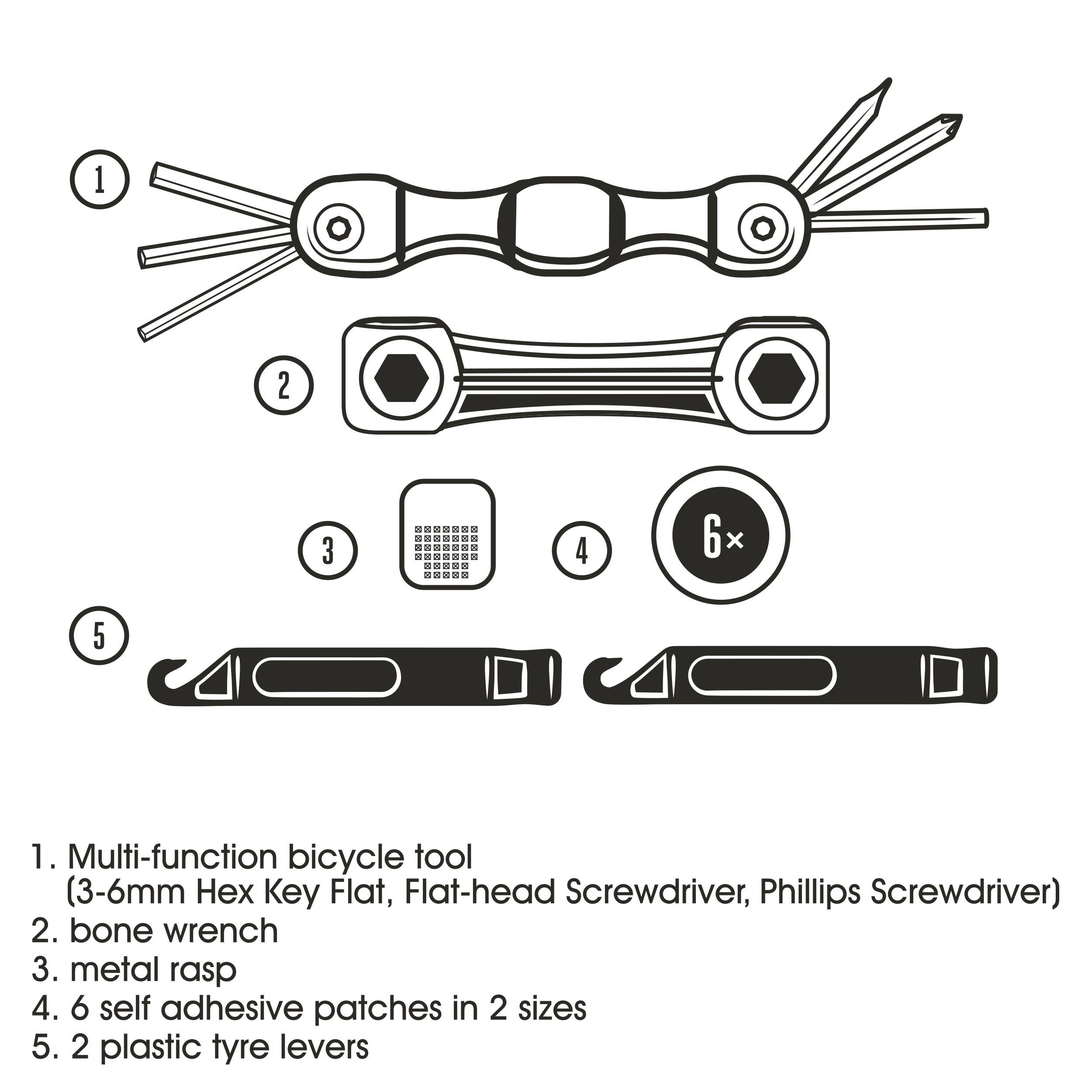 1

2

3

4

6×

5

1. Multi-function bicycle tool
(3-6mm Hex Key Flat, Flat-head Screwdriver, Phillips Screwdriver)
2. bone wrench
3. metal rasp
4. 6 self adhesive patches in 2 sizes
5. 2 plastic tyre levers